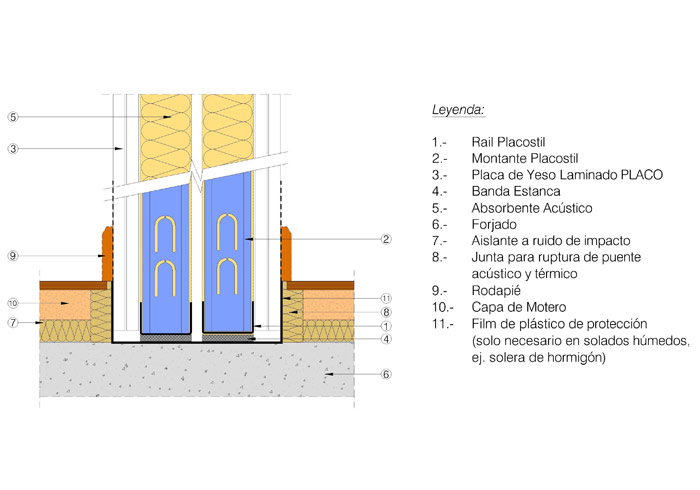 5
3
9
10
7
2
11
8
1
4
6

Leyenda:

1.- Rail Placostil
2.- Montante Placostil
3.- Placa de Yeso Laminado PLACO
4.- Banda Estanca
5.- Absorbente Acústico
6.- Forjado
7.- Aislante a ruido de impacto
8.- Junta para ruptura de puente acústico y térmico
9.- Rodapié
10.- Capa de Motero
11.- Film de plástico de protección (solo necesario en solados húmedos, ej. solera de hormigón)